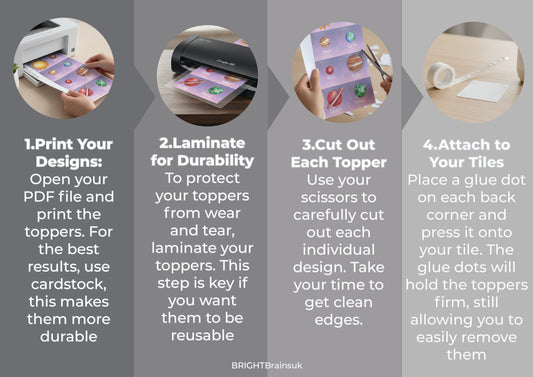 1.Print Your Designs:
Open your PDF file and print the toppers. For the best results, use cardstock, this makes them more durable

2.Laminate for Durability
To protect your toppers from wear and tear, laminate your toppers. This step is key if you want them to be reusable

3.Cut Out Each Topper
Use your scissors to carefully cut out each individual design. Take your time to get clean edges.

4.Attach to Your Tiles
Place a glue dot on each back corner and press it onto your tile. The glue dots will hold the toppers firm, still allowing you to easily remove them

BRIGHTBrainsuk